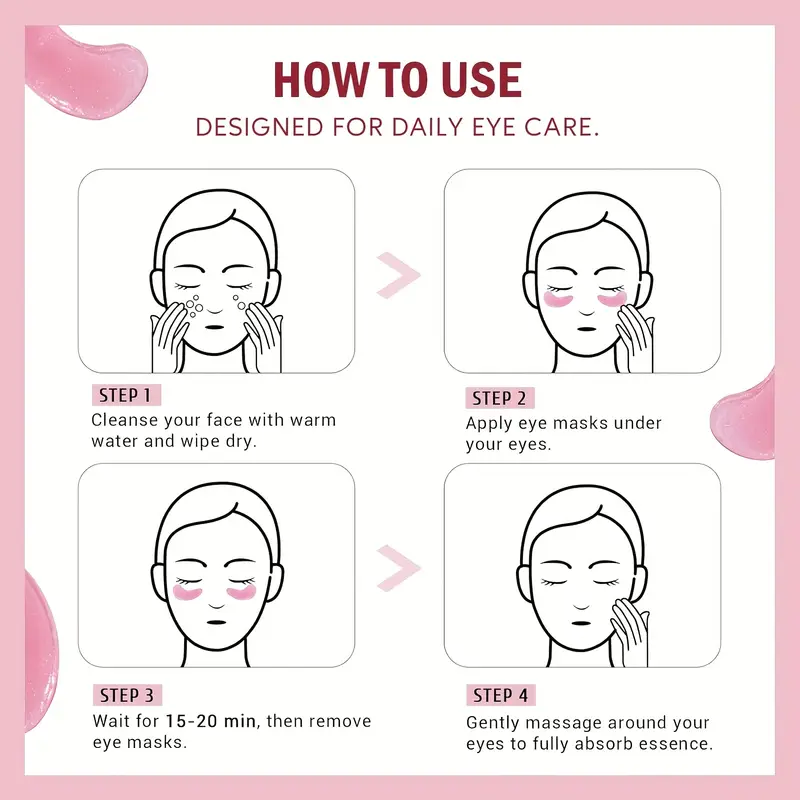 HOW TO USE
DESIGNED FOR DAILY EYE CARE.

STEP 1
Cleanse your face with warm water and wipe dry.

STEP 2
Apply eye masks under your eyes.

STEP 3
Wait for 15-20 min, then remove eye masks.

STEP 4
Gently massage around your eyes to fully absorb essence.